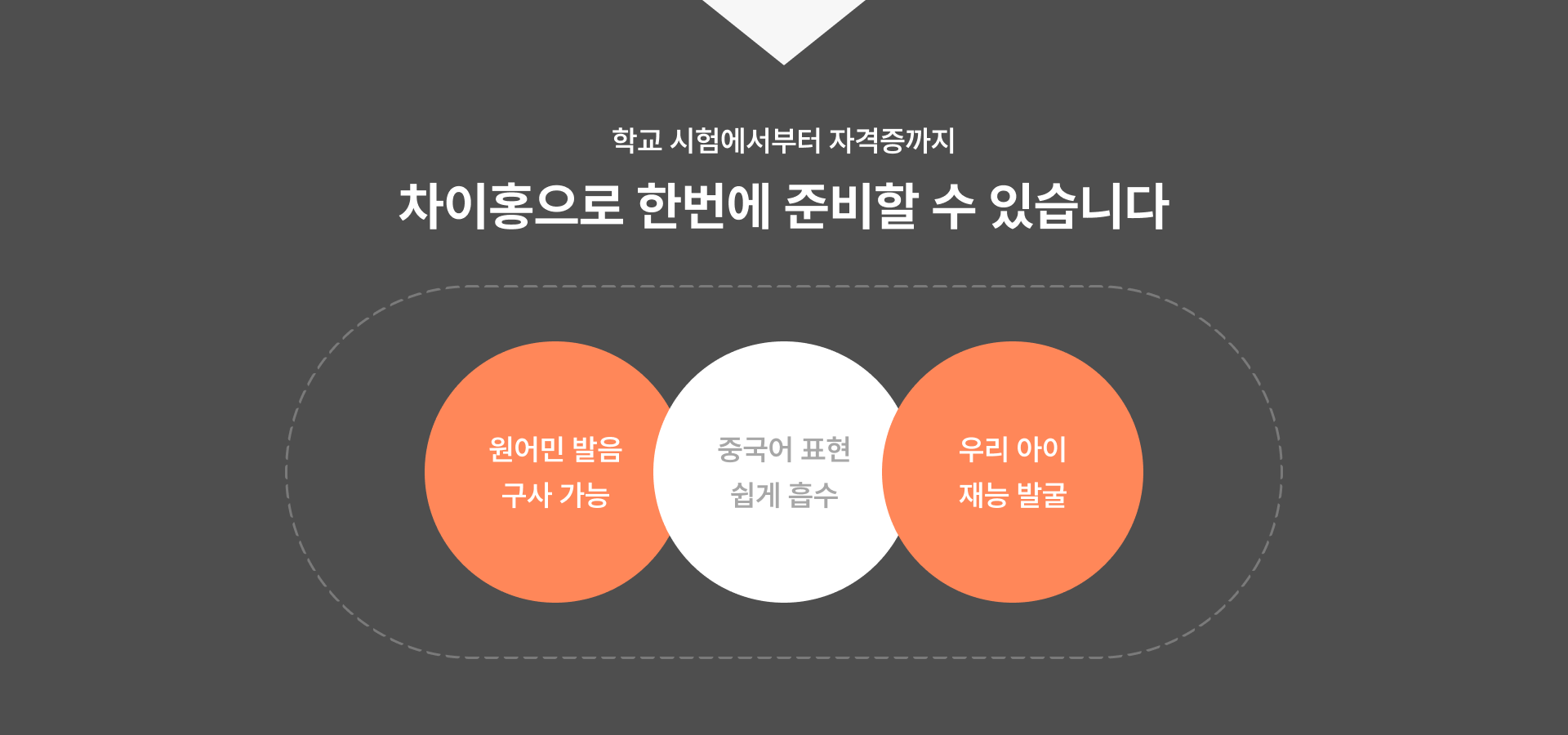 학교 시험에서부터 자격증까지

차이홍으로 한번에 준비할 수 있습니다

원어민 발음
구사 가능

중국어 표현
쉽게 흡수

우리 아이
재능 발굴